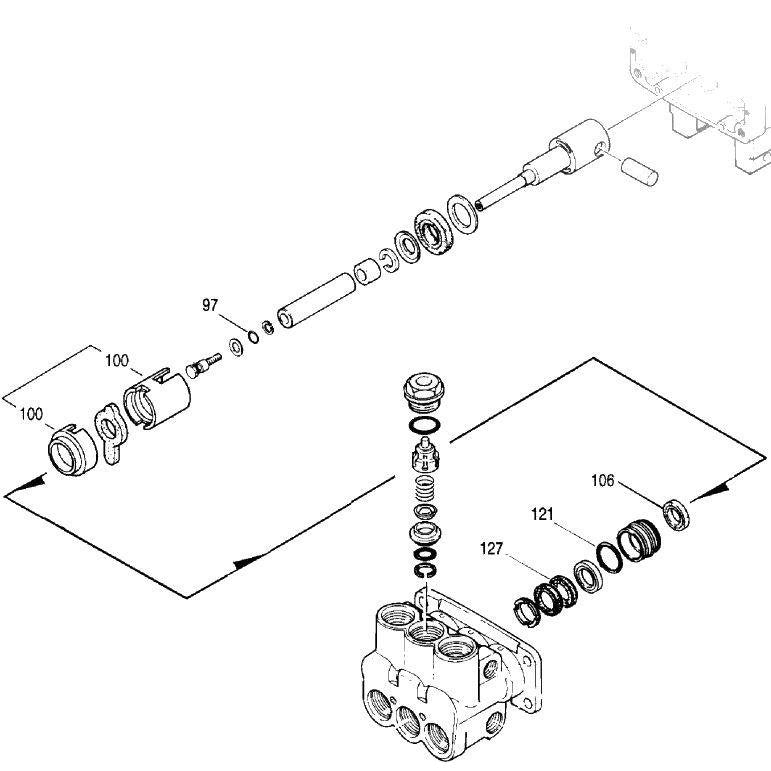 97
100
100
106
121
127