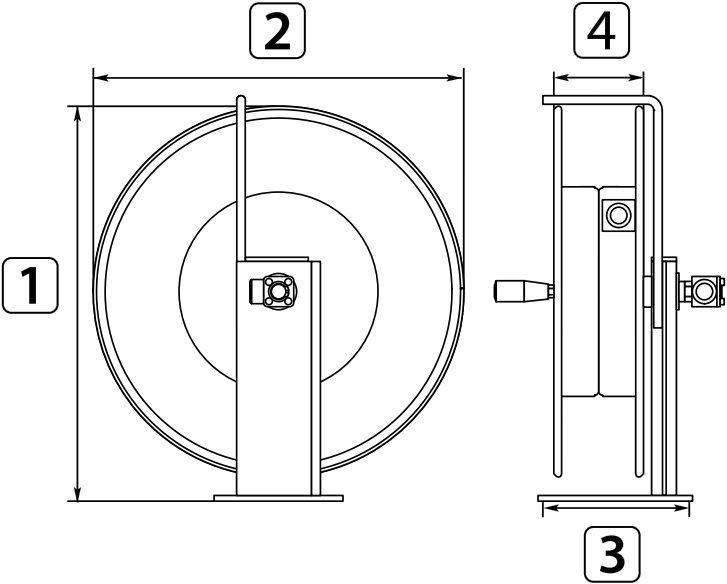 2
4
1
3